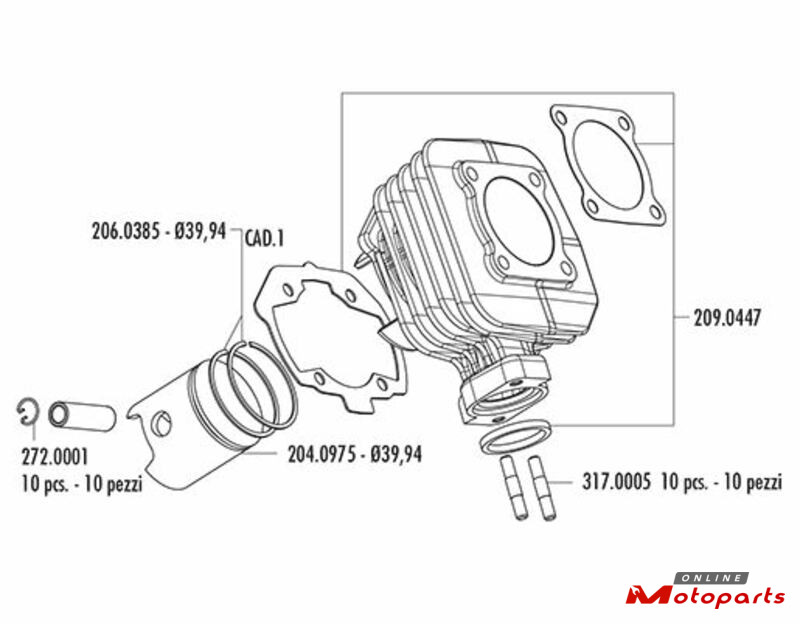 206.0385 - Ø39,94

CAD.1

209.0447

272.0001
10 pcs. - 10 pezzi

204.0975 - Ø39,94

317.0005 10 pcs. - 10 pezzi

ONLINE
Motoparts