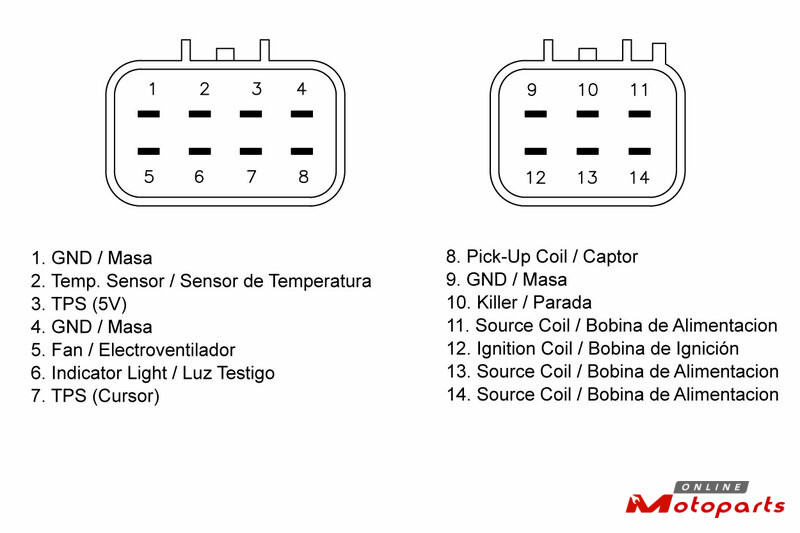 1 2 3 4
5 6 7 8

9 10 11
12 13 14

1. GND / Masa
2. Temp. Sensor / Sensor de Temperatura
3. TPS (5V)
4. GND / Masa
5. Fan / Electroventilador
6. Indicator Light / Luz Testigo
7. TPS (Cursor)

8. Pick-Up Coil / Captor
9. GND / Masa
10. Killer / Parada
11. Source Coil / Bobina de Alimentacion
12. Ignition Coil / Bobina de Ignición
13. Source Coil / Bobina de Alimentacion
14. Source Coil / Bobina de Alimentacion

ONLINE
Motoparts