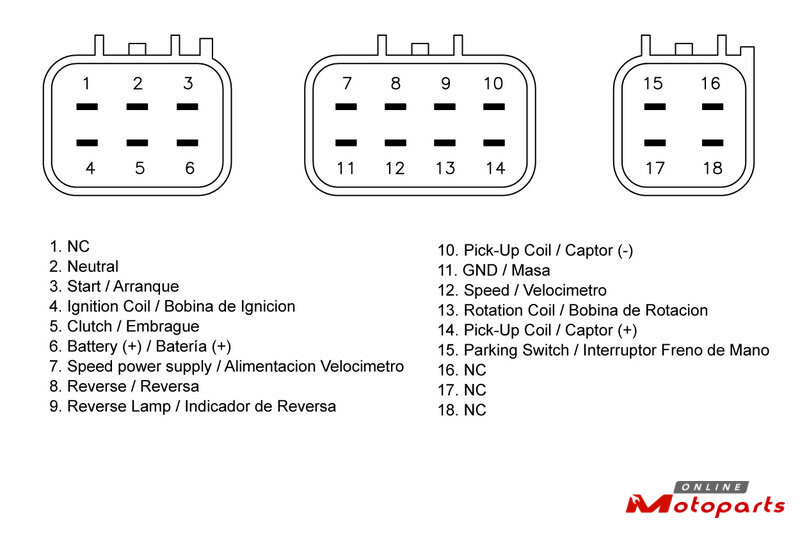 1 2 3
4 5 6

7 8 9 10
11 12 13 14

15 16
17 18

1. NC
2. Neutral
3. Start / Arranque
4. Ignition Coil / Bobina de Ignicion
5. Clutch / Embrague
6. Battery (+) / Batería (+)
7. Speed power supply / Alimentacion Velocimetro
8. Reverse / Reversa
9. Reverse Lamp / Indicador de Reversa

10. Pick-Up Coil / Captor (-)
11. GND / Masa
12. Speed / Velocimetro
13. Rotation Coil / Bobina de Rotacion
14. Pick-Up Coil / Captor (+)
15. Parking Switch / Interruptor Freno de Mano
16. NC
17. NC
18. NC

ONLINE
Motoparts