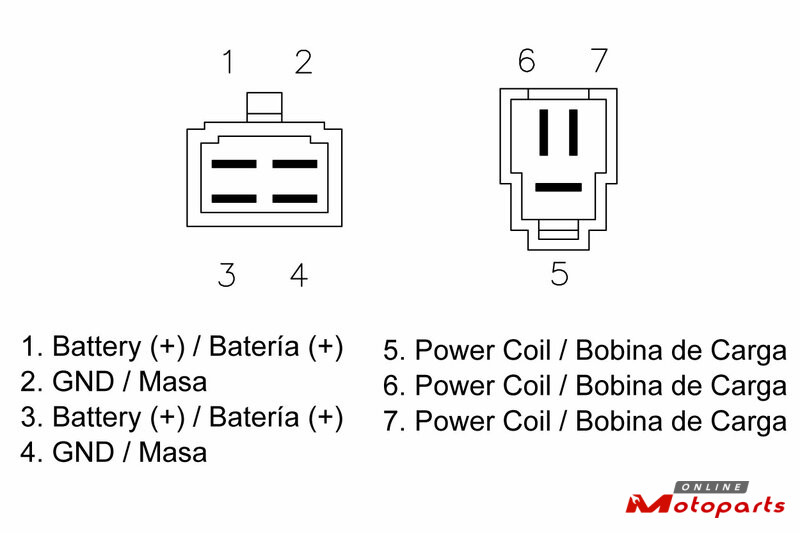 1 2

3 4

6 7

5

1. Battery (+) / Batería (+)
2. GND / Masa
3. Battery (+) / Batería (+)
4. GND / Masa

5. Power Coil / Bobina de Carga
6. Power Coil / Bobina de Carga
7. Power Coil / Bobina de Carga

ONLINE
Motoparts